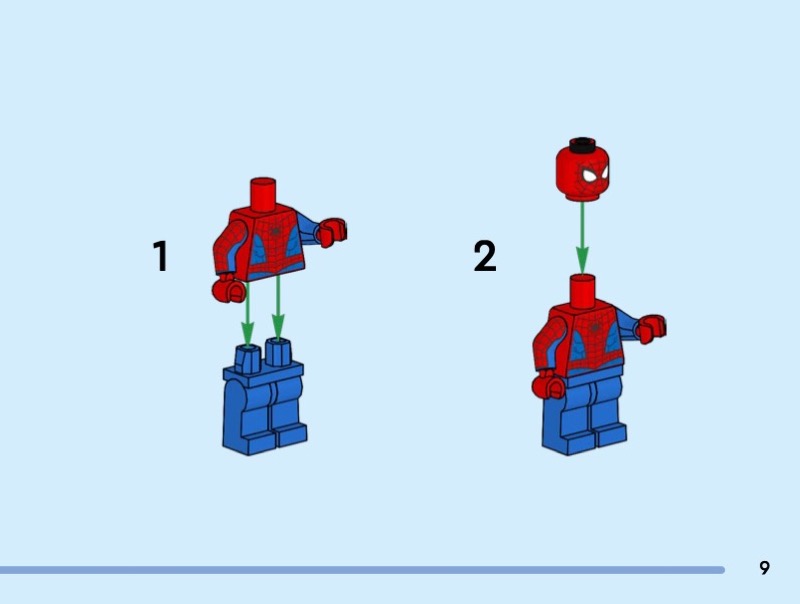 1

2

9