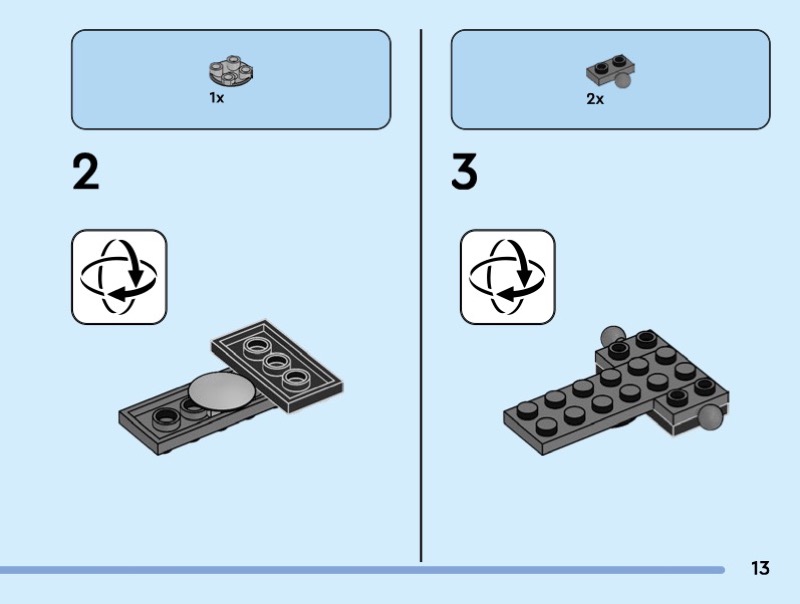 1x

2

2x

3

13