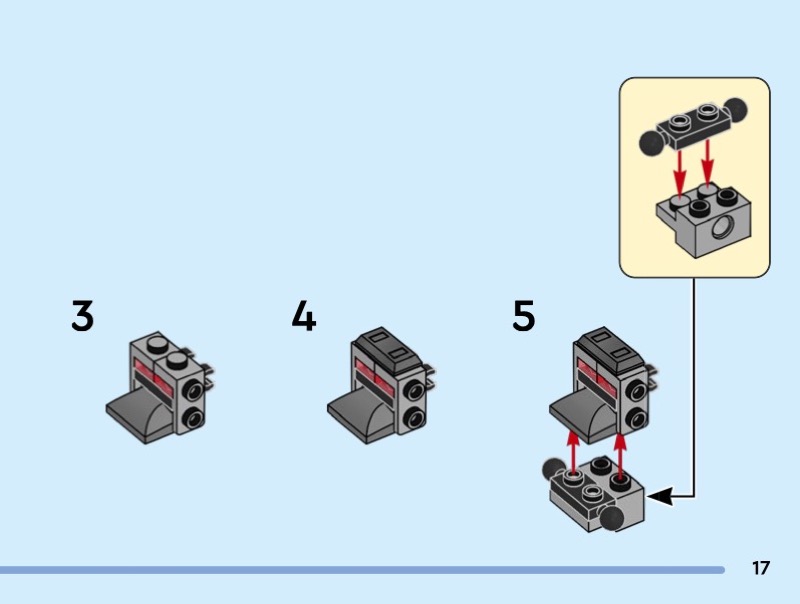 3

4

5

17