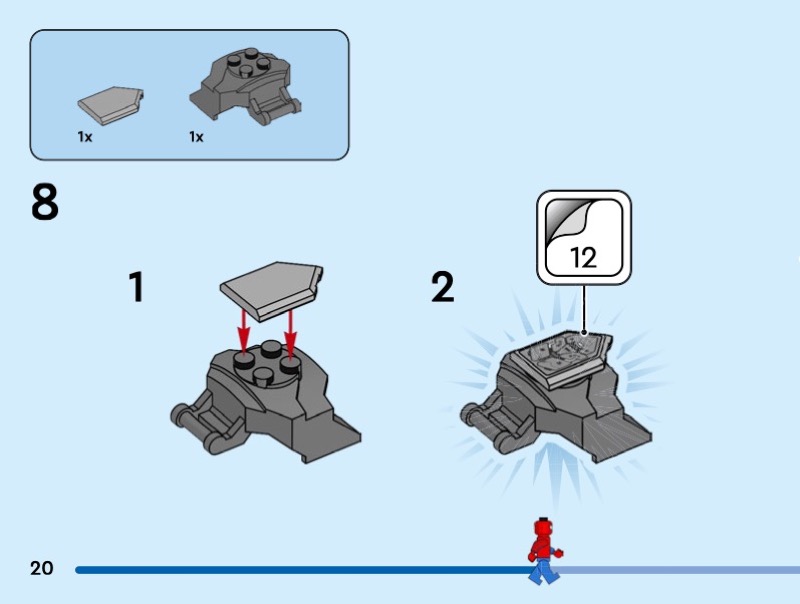 1x 1x

8

1

2

12

20