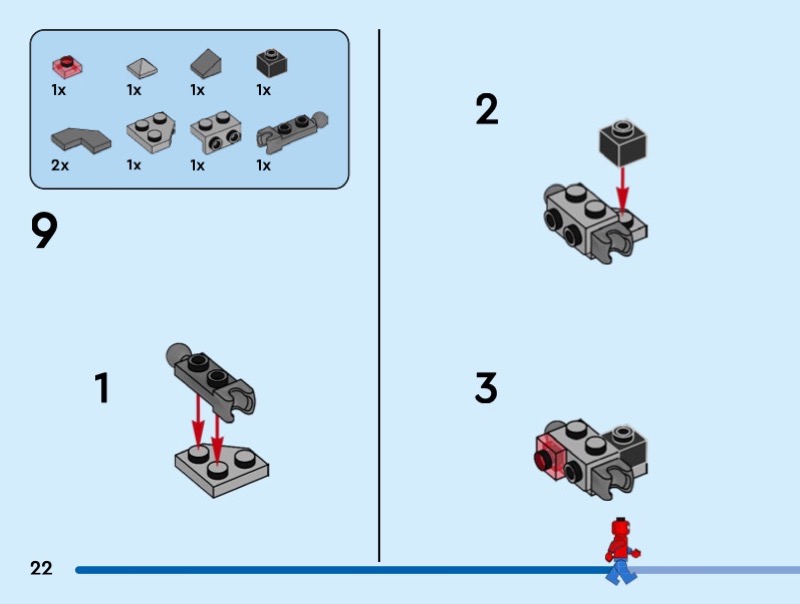 1x 1x 1x 1x

2x 1x 1x 1x

9

1

2

3

22