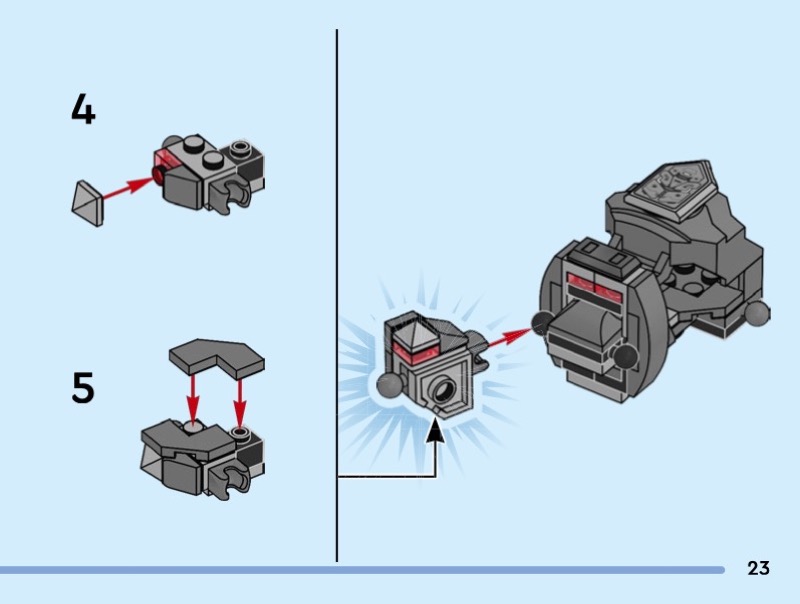 4

5

23