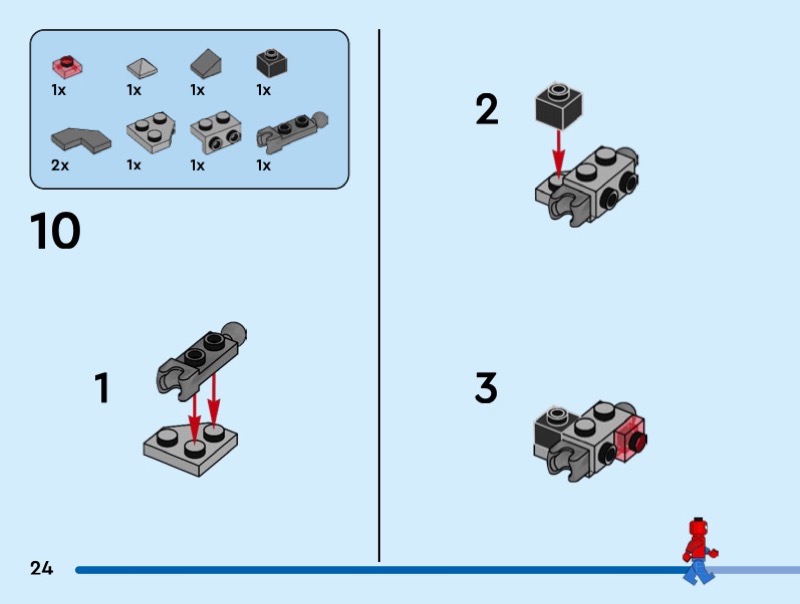 1x 1x 1x 1x
2x 1x 1x 1x

10

1

2

3

24