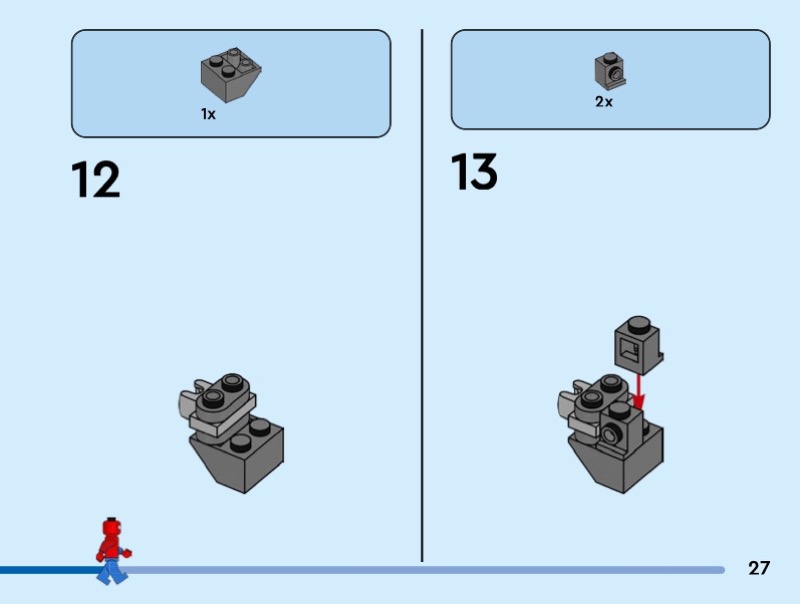 1x

12

2x

13

27