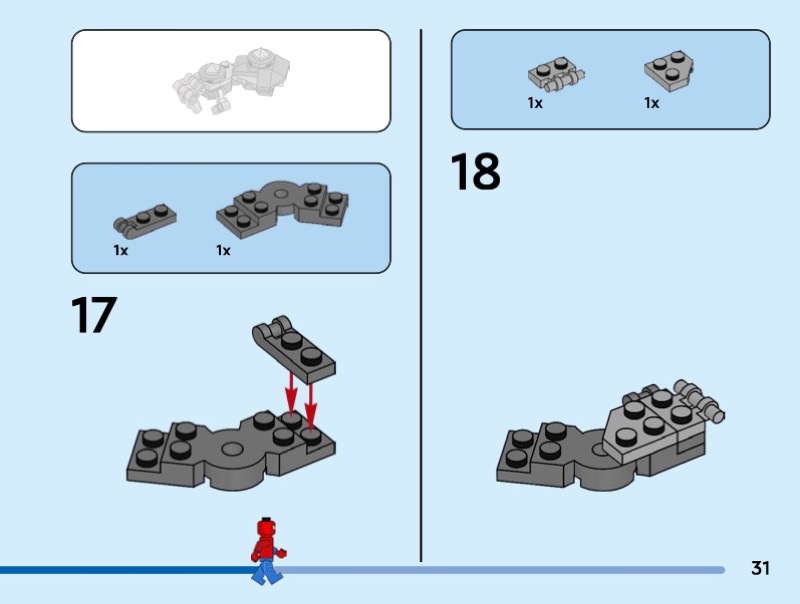 1x 1x

17

1x 1x

18

31