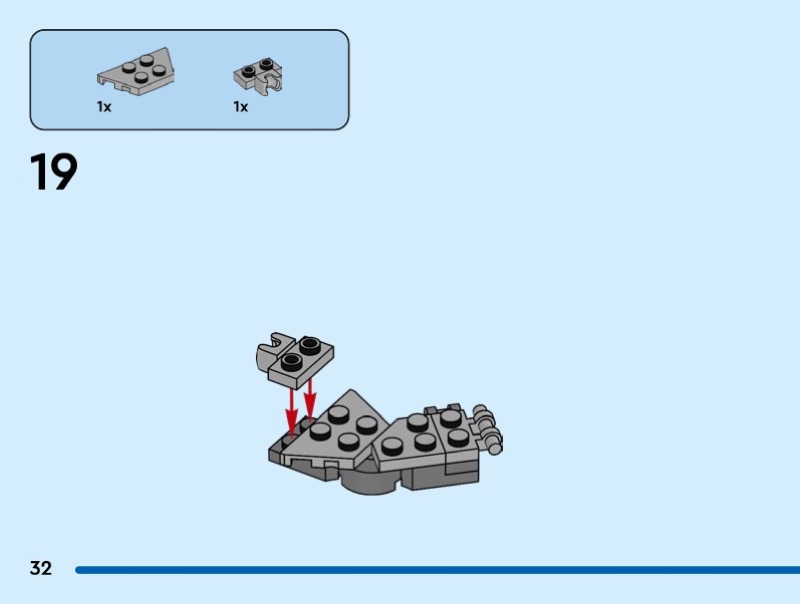 1x
1x

19

32