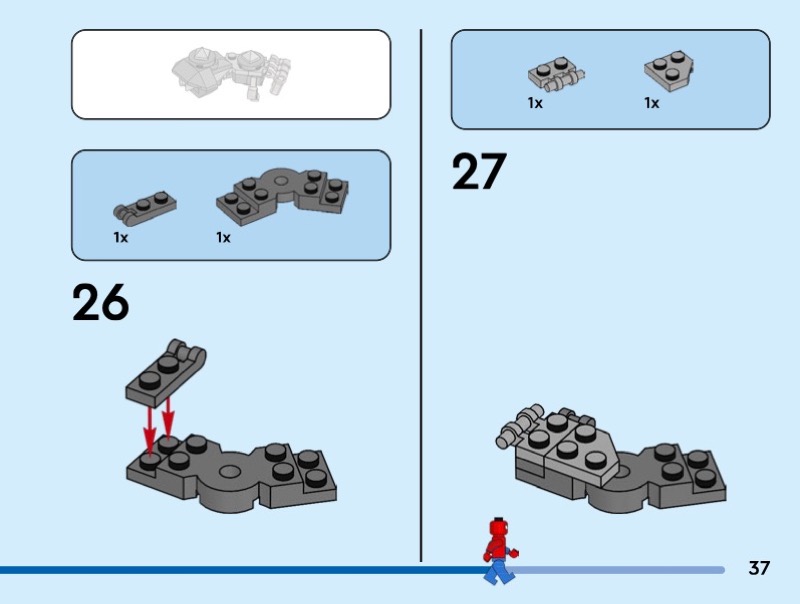 1x
1x

26

1x
1x

27

37