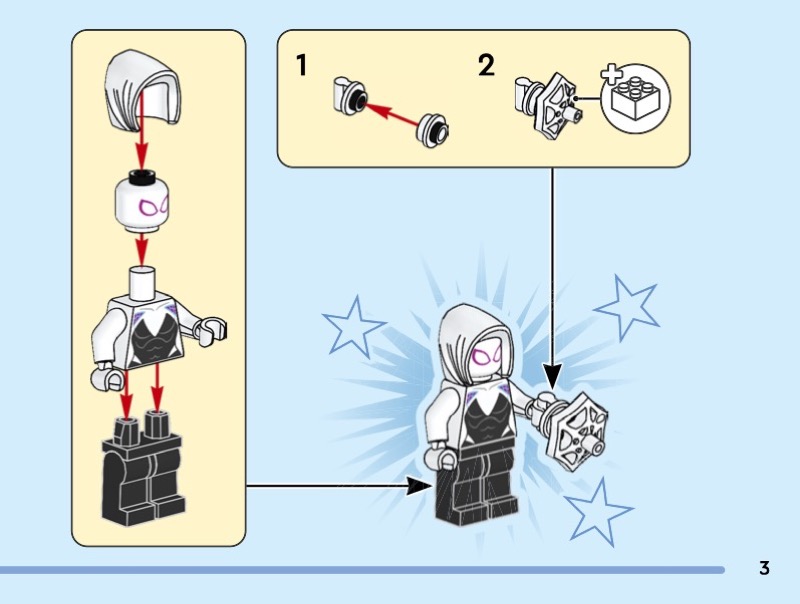 1

2

3