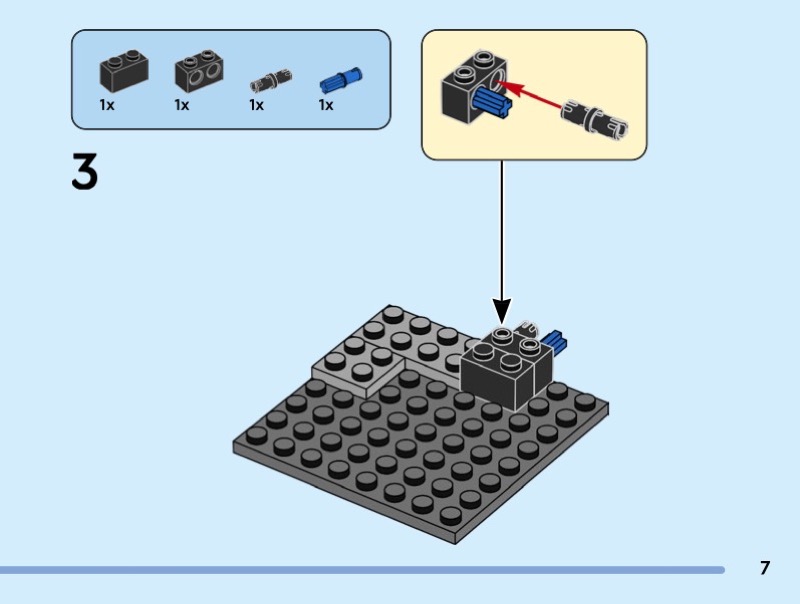 1x 1x 1x 1x

3

7