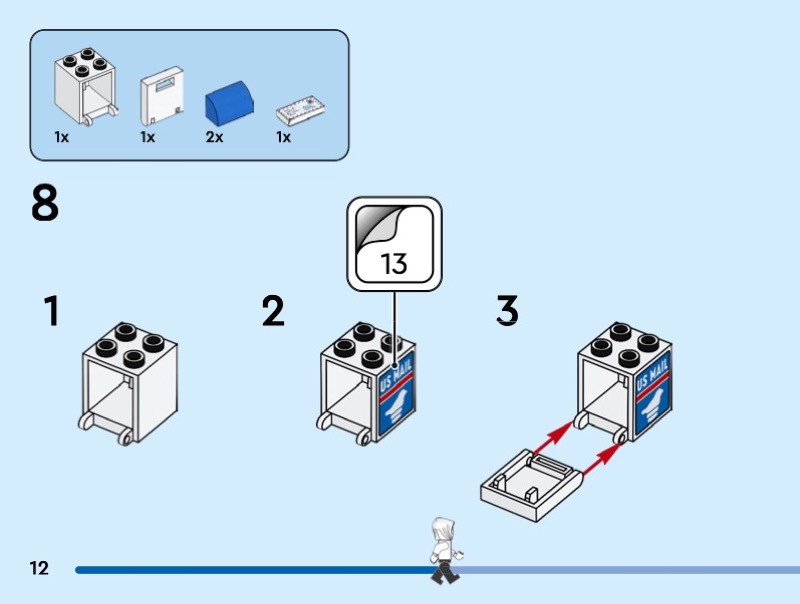 1x 1x 2x 1x

8

13

1

2

US MAIL

3

US MAIL

12