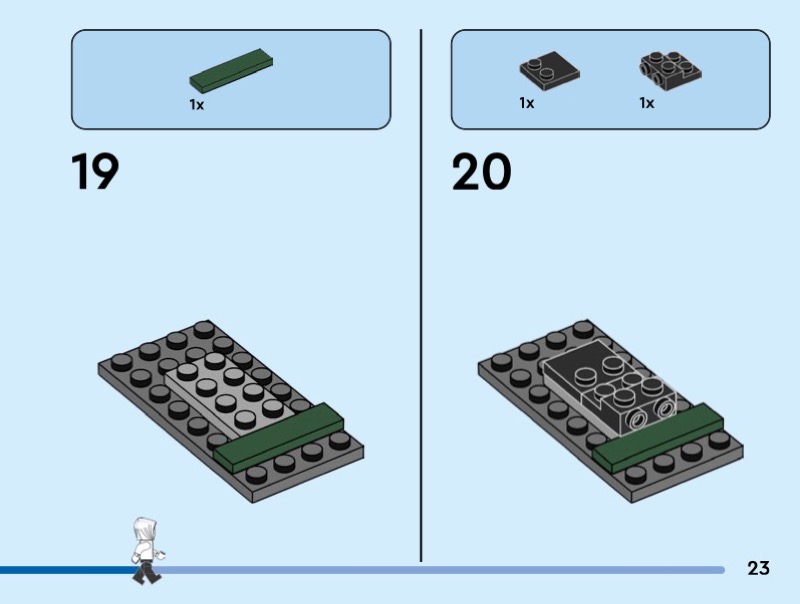 1x

19

1x 1x

20

23