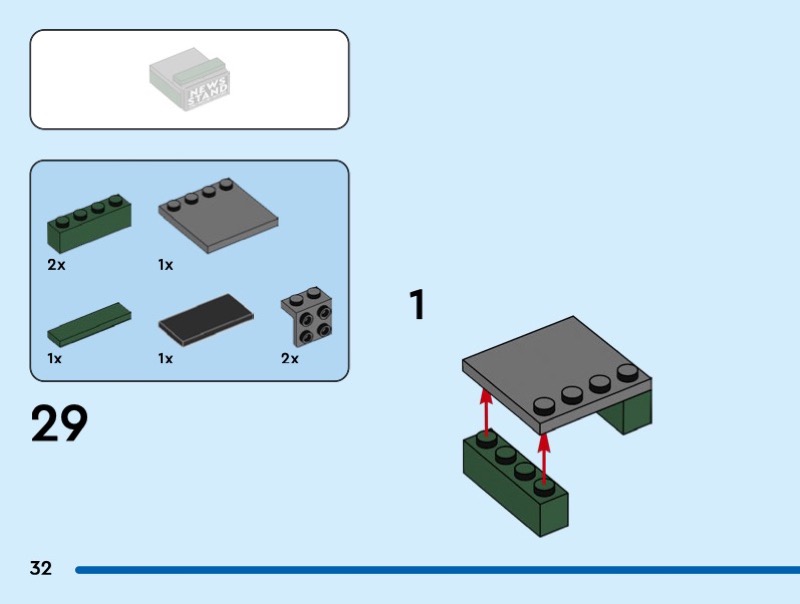 NEWS STAND

2x

1x

1x

1x

2x

29

1

32