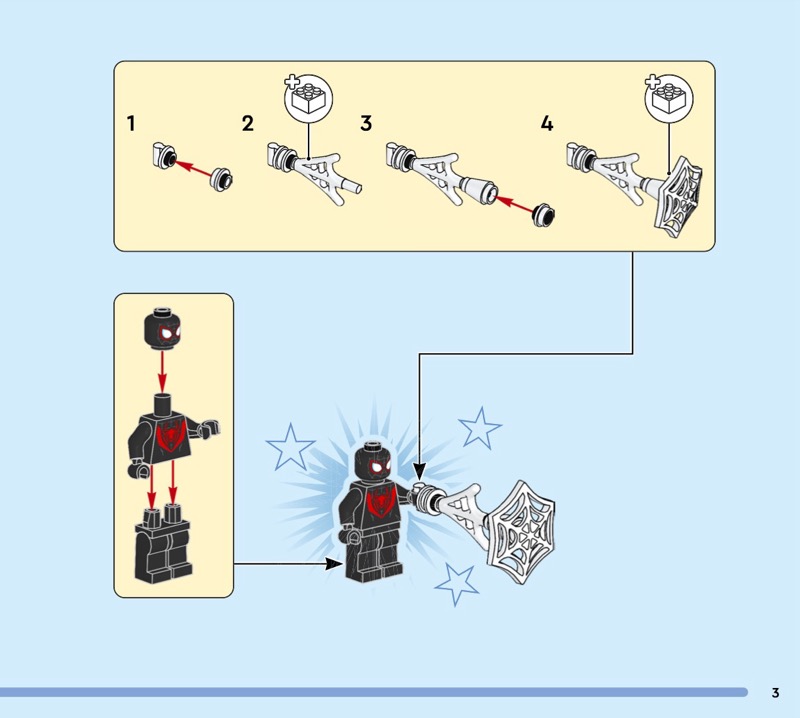 1

2

3

4

3