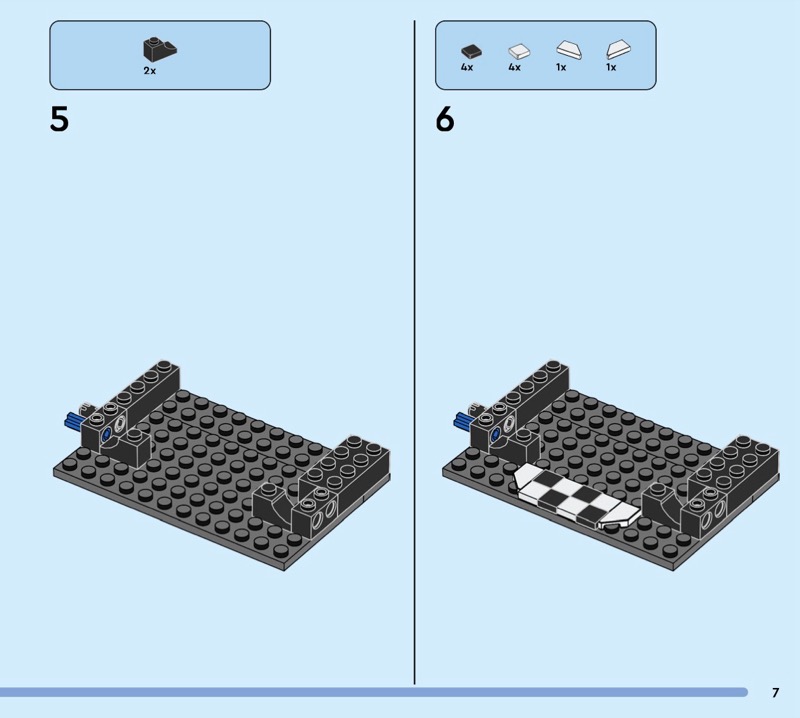 2x

5

4x 4x 1x 1x

6

7