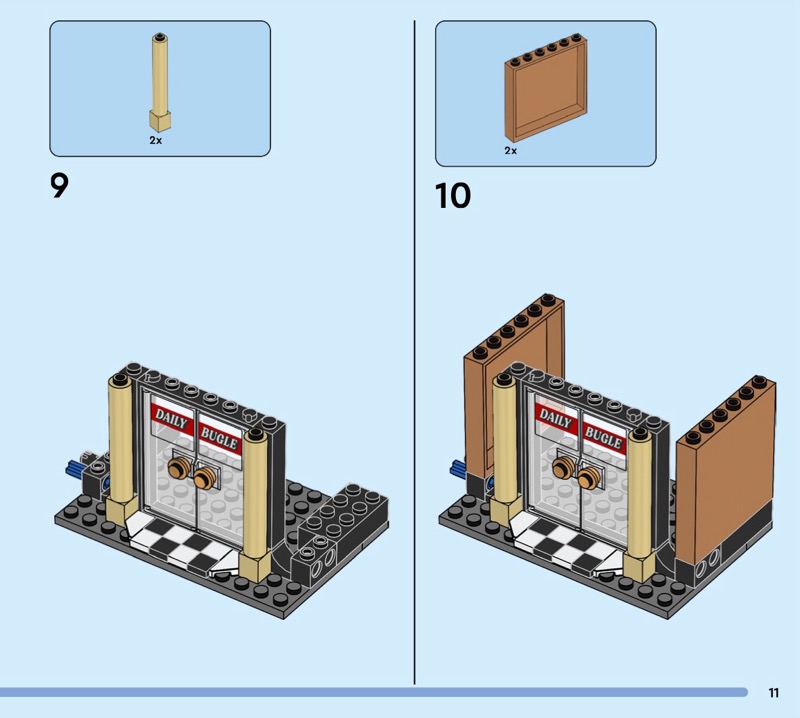 2x

9

DAILY BUGLE

2x

10

DAILY BUGLE

11