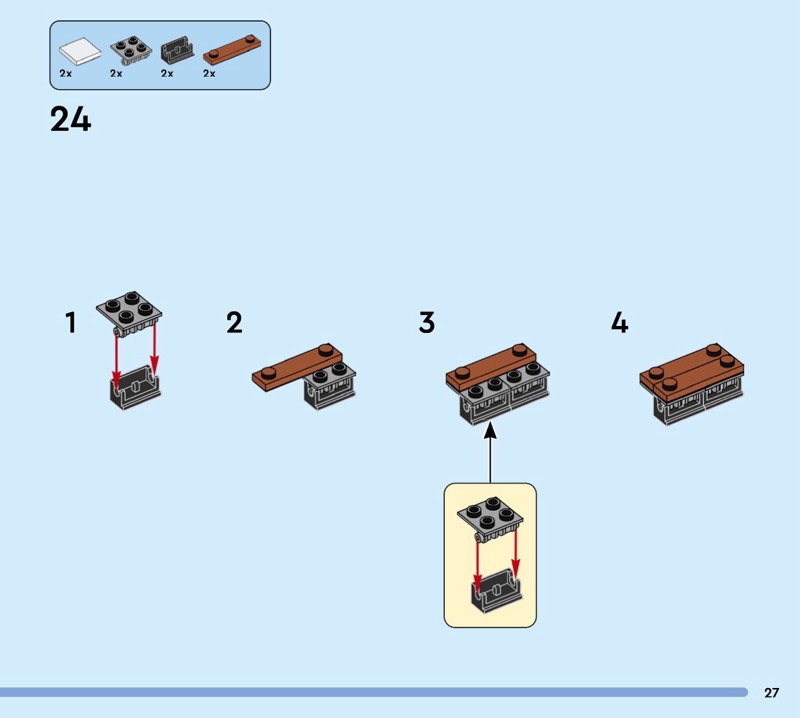 2x 2x 2x 2x

24

1

2

3

4

27