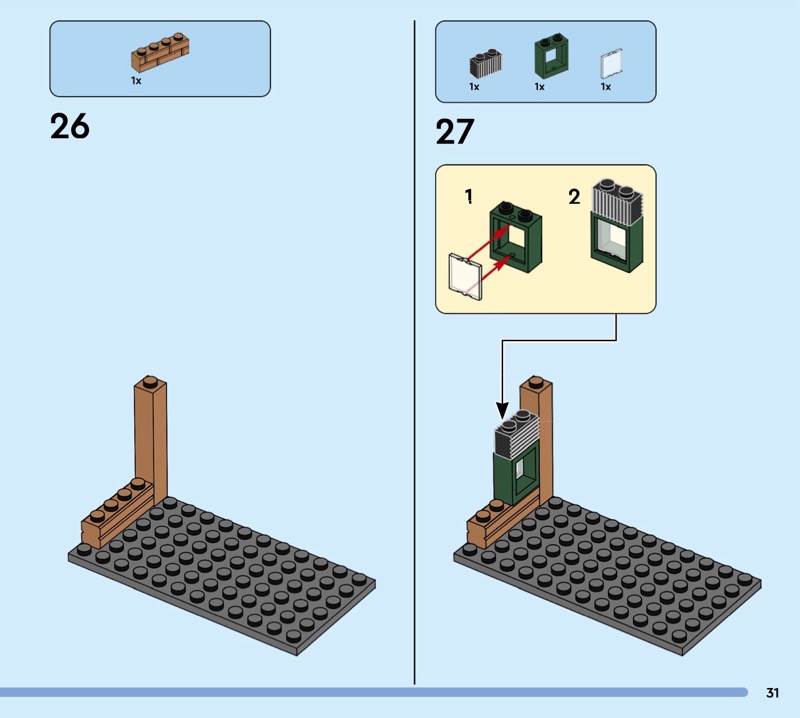 1x

26

1x 1x 1x

27

1

2

31