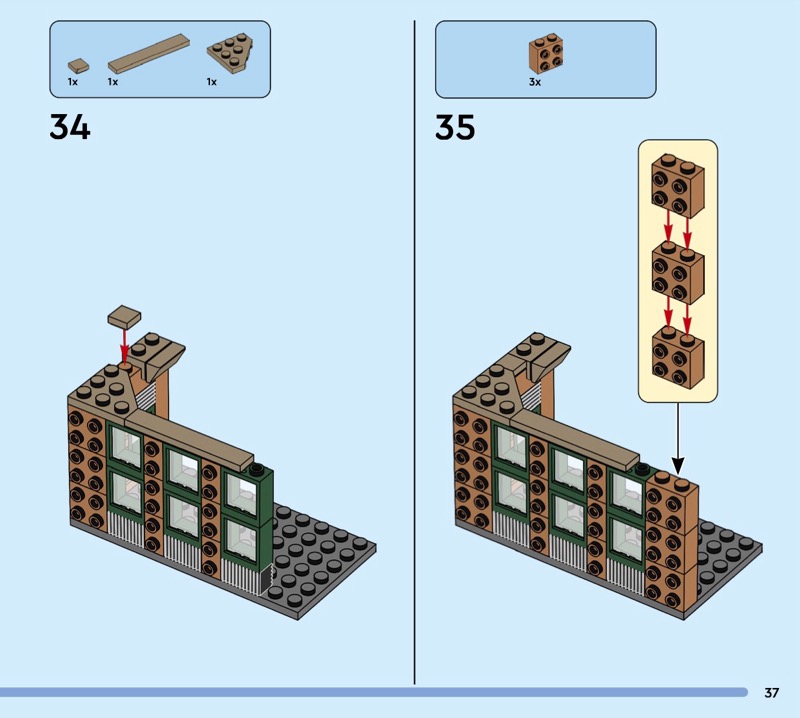 1x 1x 1x

34

3x

35

37