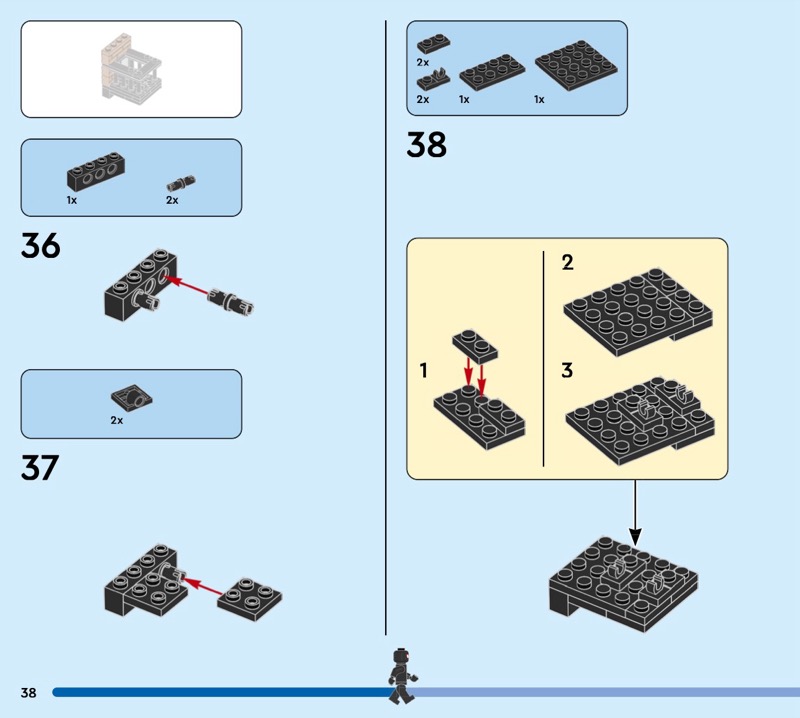 1x

2x

36

2x

37

2x

2x

1x

1x

38

1

2

3

38