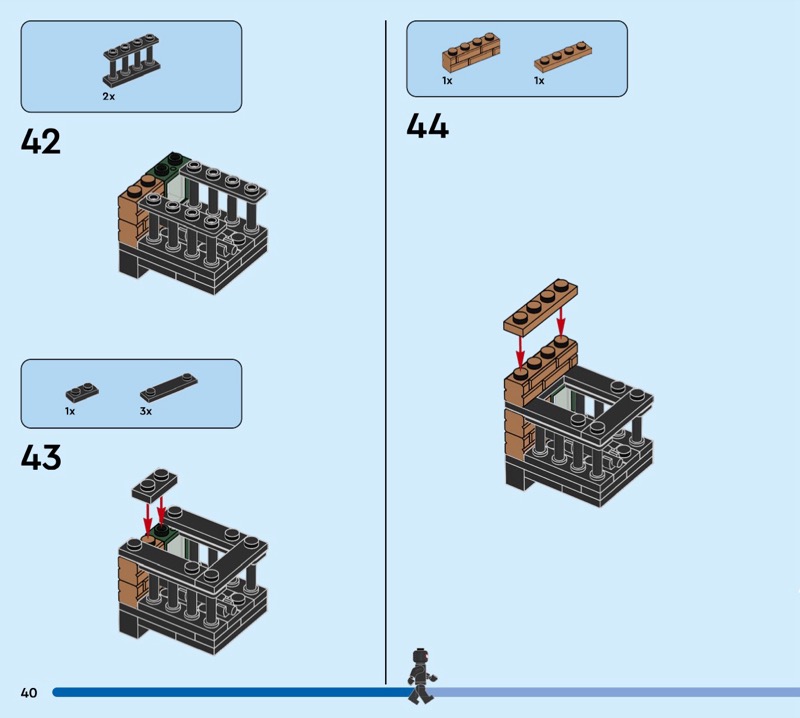 2x

42

1x

3x

43

1x

1x

44

40