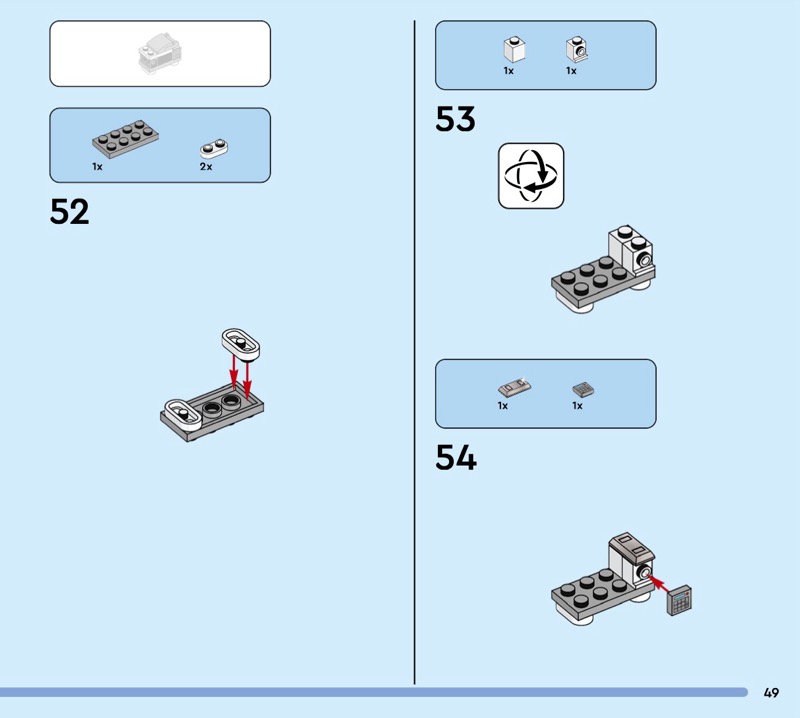 1x 2x

52

1x 1x

53

1x 1x

54

49