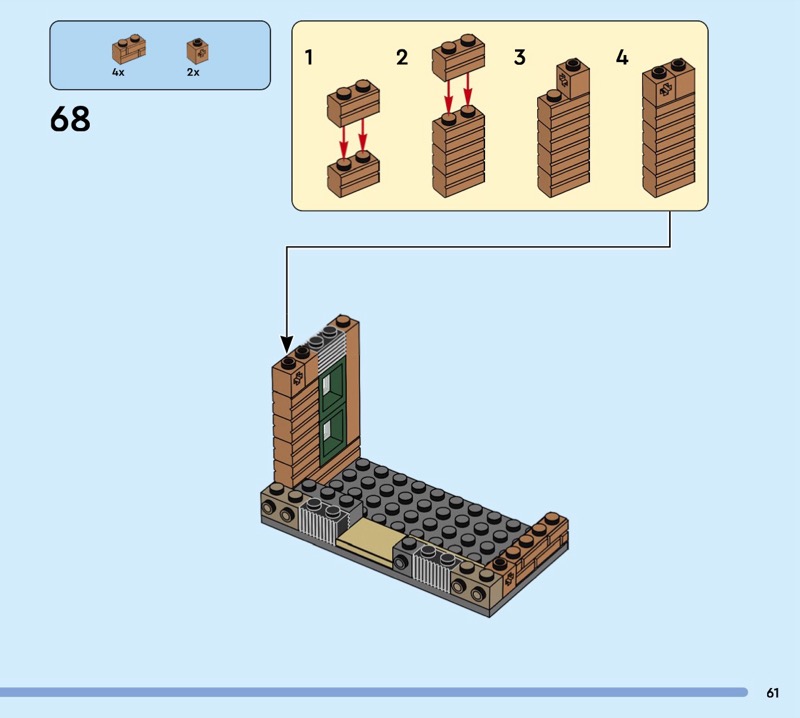 4x

2x

68

1

2

3

4

61