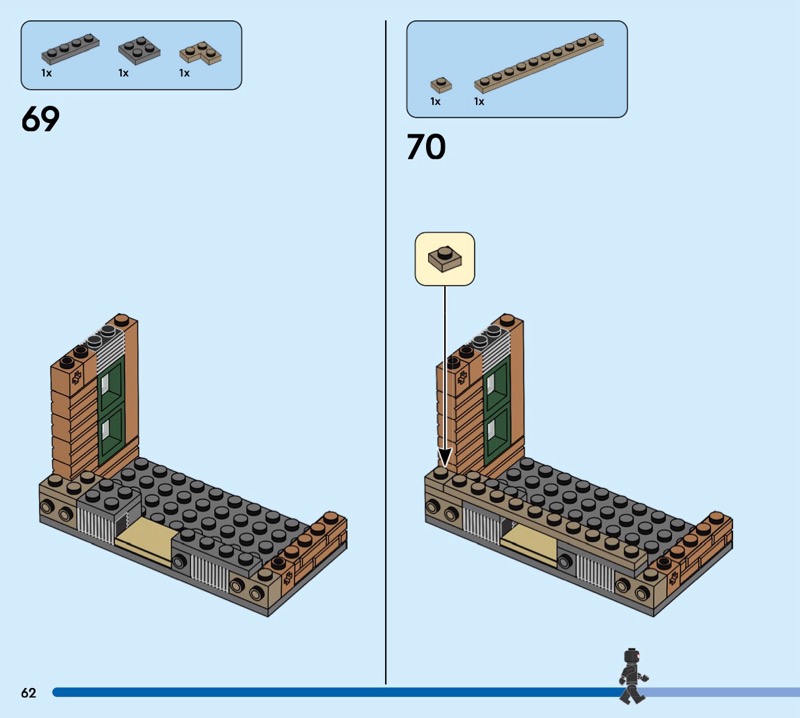 1x 1x 1x

69

1x 1x

70

62