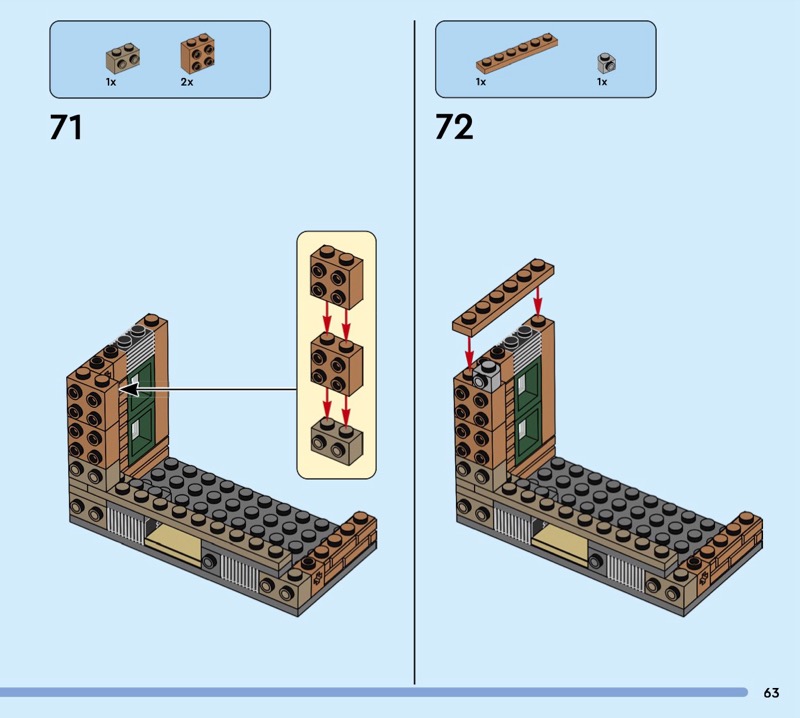 1x 2x

71

1x 1x

72

63