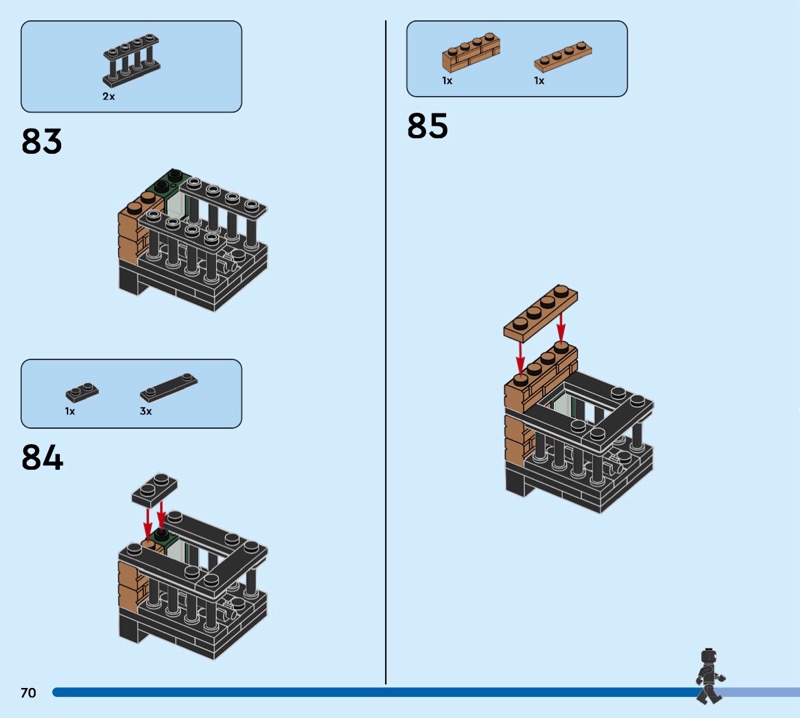 2x

83

1x

3x

84

1x

1x

85

70