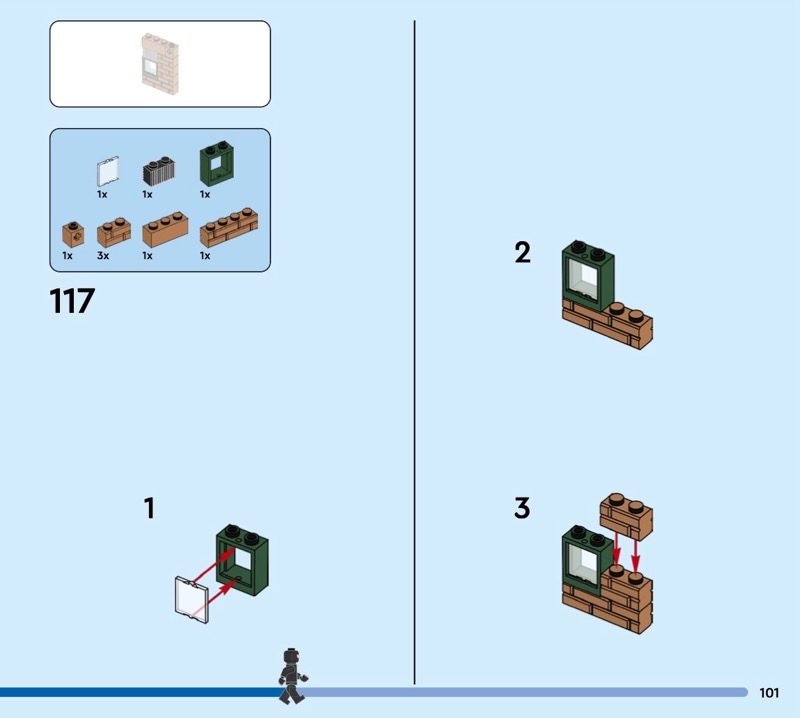 1x 1x 1x

1x 3x 1x 1x

117

1

2

3

101