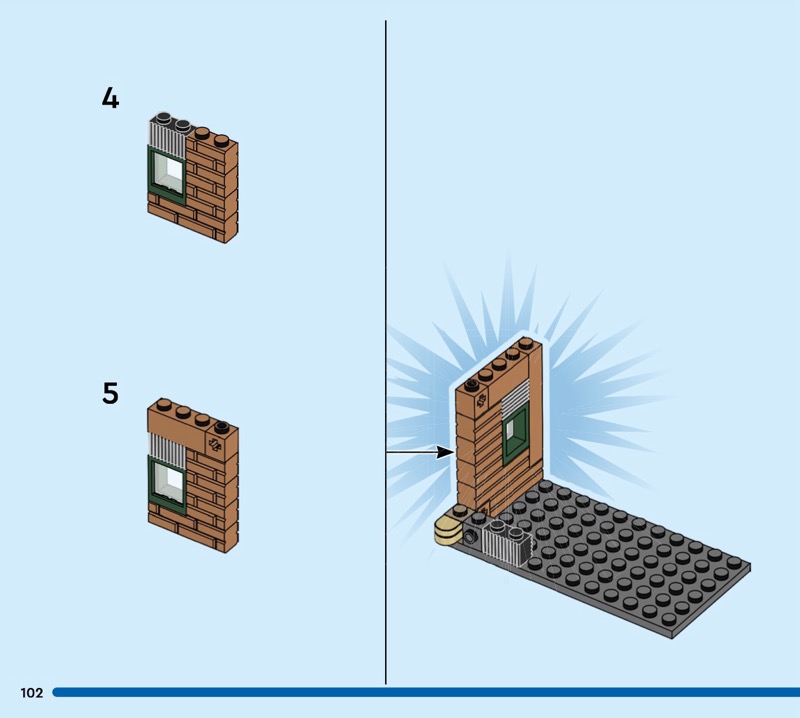 4

5

102