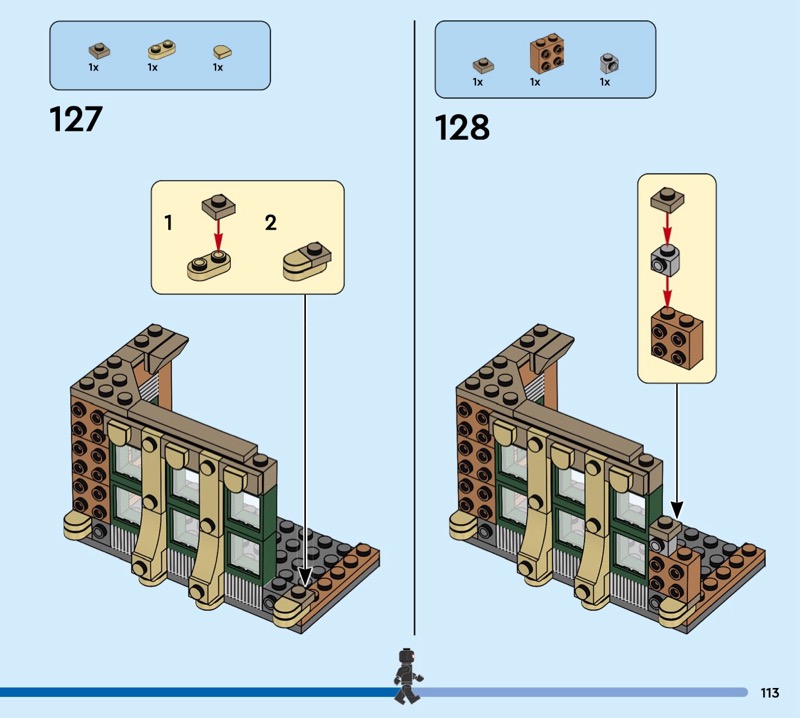 1x 1x 1x

127

1

2

1x 1x 1x

128

113