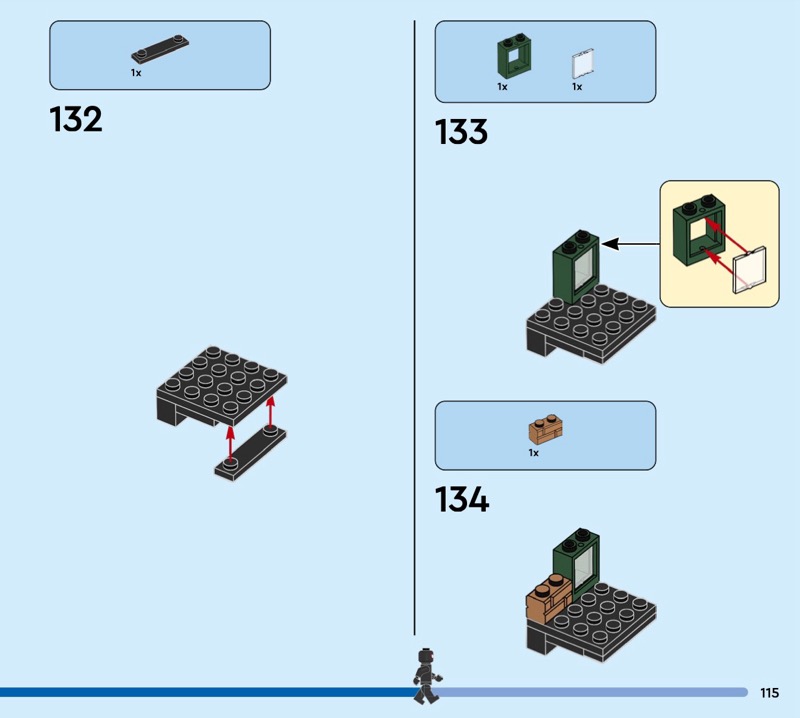 1x

132

1x 1x

133

1x

134

115