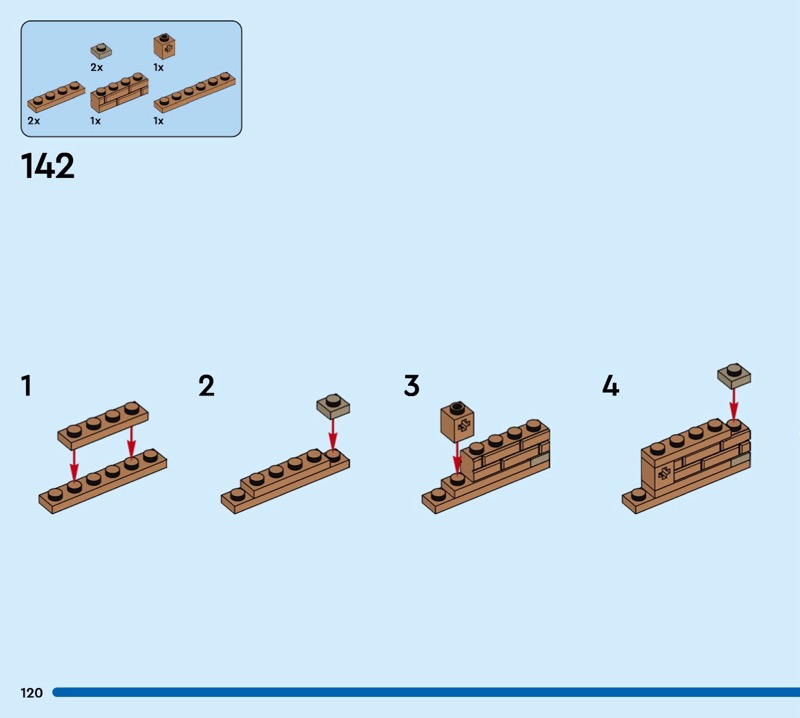 2x
1x
2x
1x
1x

142

1

2

3

4

120