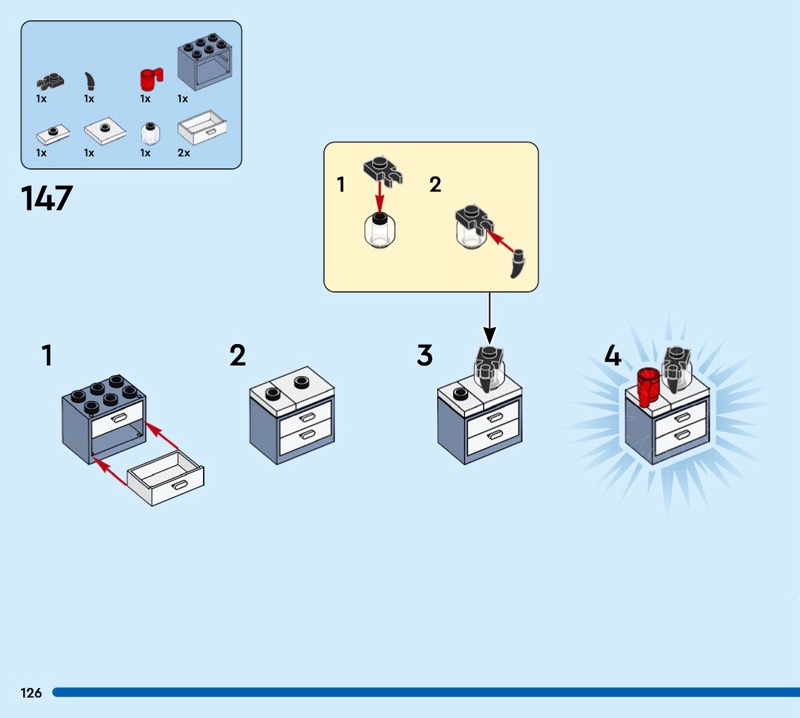 1x 1x 1x 1x
1x 1x 1x 2x

147

1 2

1 2 3 4

126