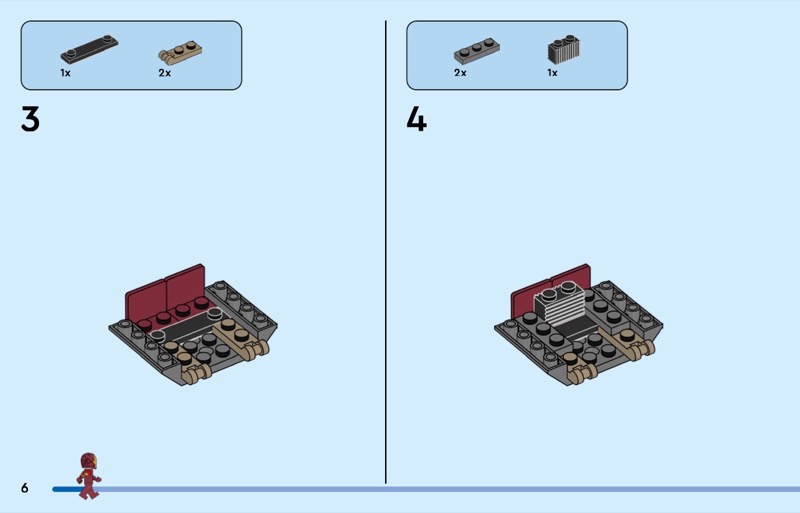 1x 2x

3

2x 1x

4

6