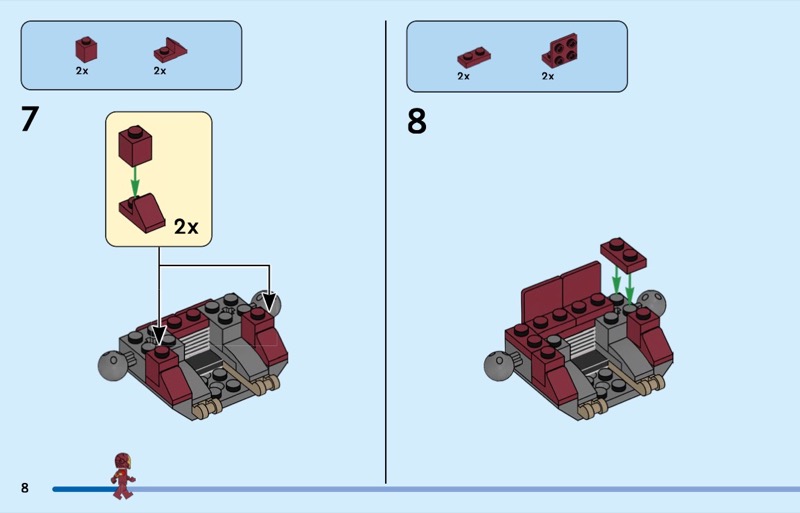 2x
2x

7

2x

2x
2x

8

8