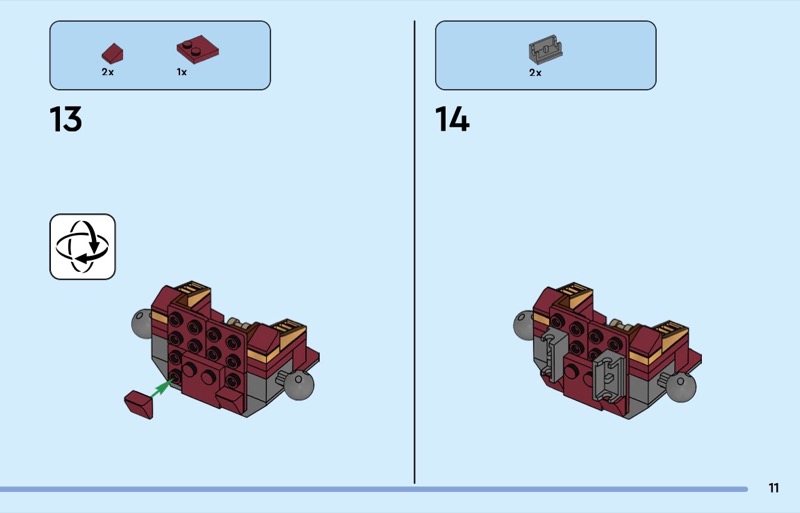 2x
1x

13

2x

14

11