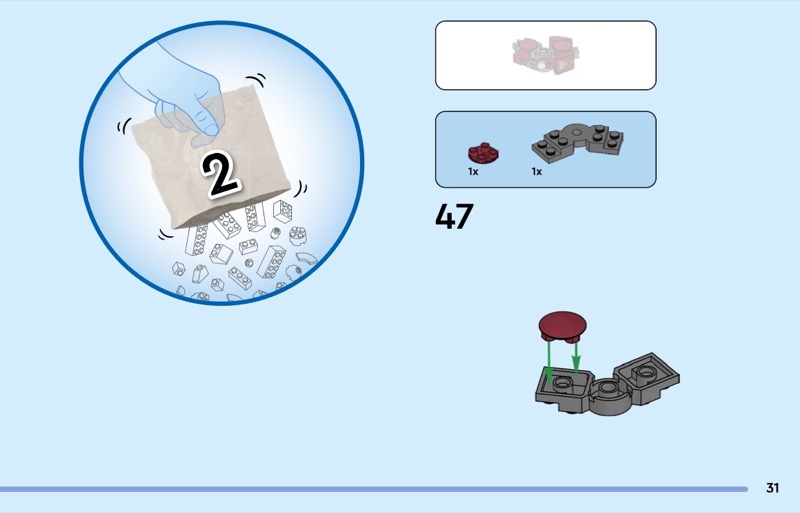 2

1x

1x

47

31