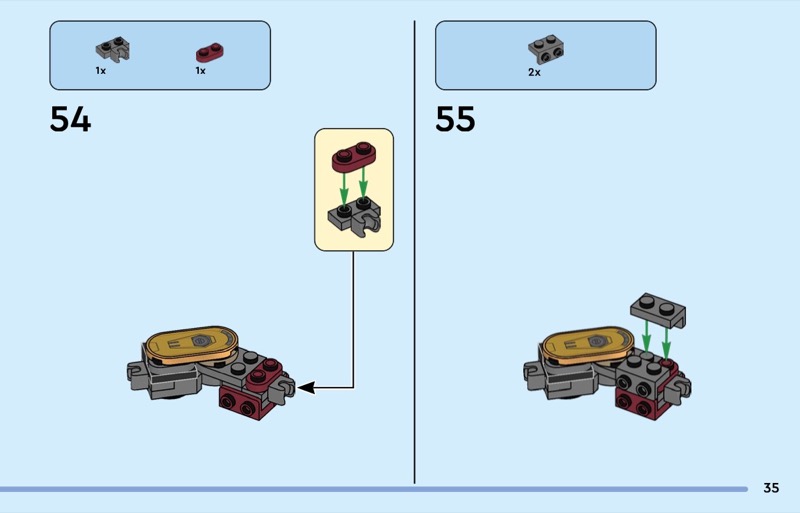 1x

1x

54

2x

55

35