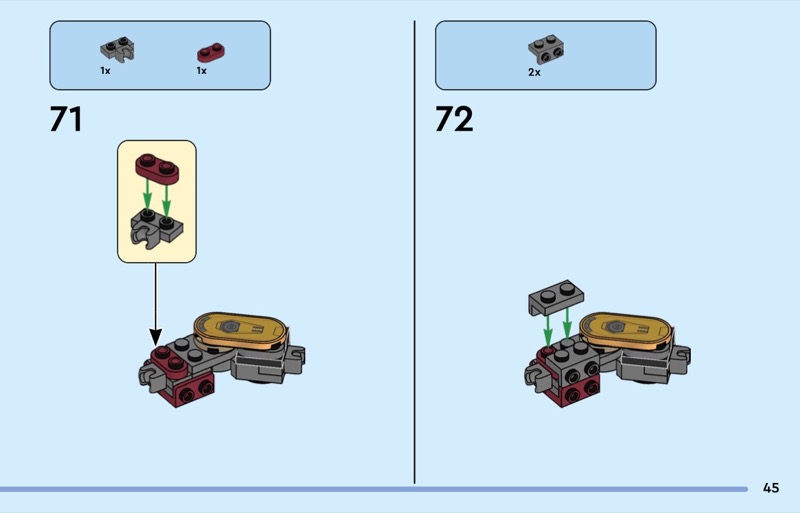 1x 1x

71

2x

72

45