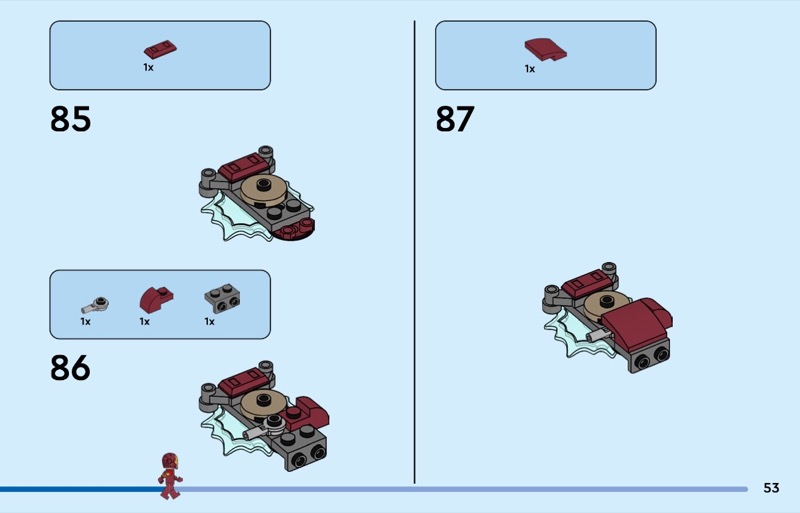 1x

85

1x
1x
1x

86

1x

87

53