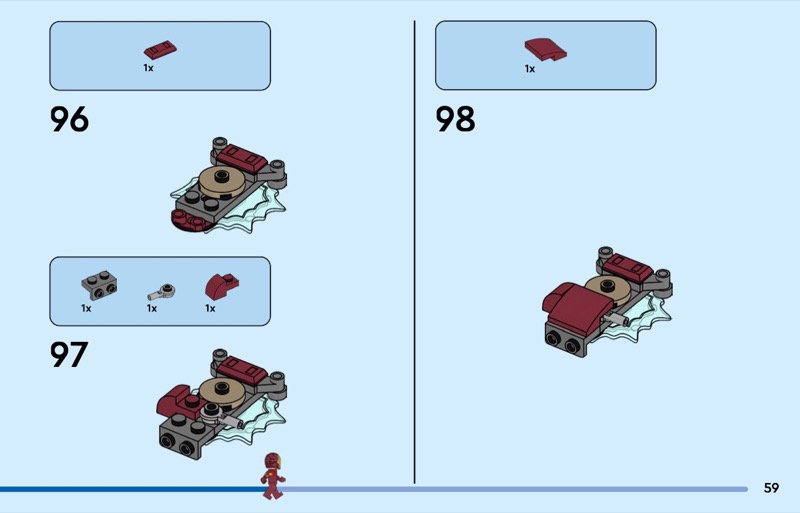 1x

96

1x
1x
1x

97

1x

98

59