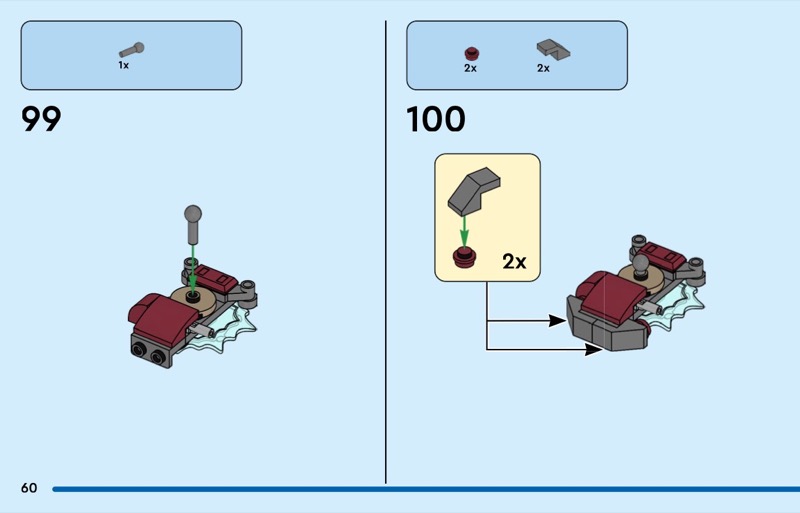 1x

99

2x 2x

100

2x

60