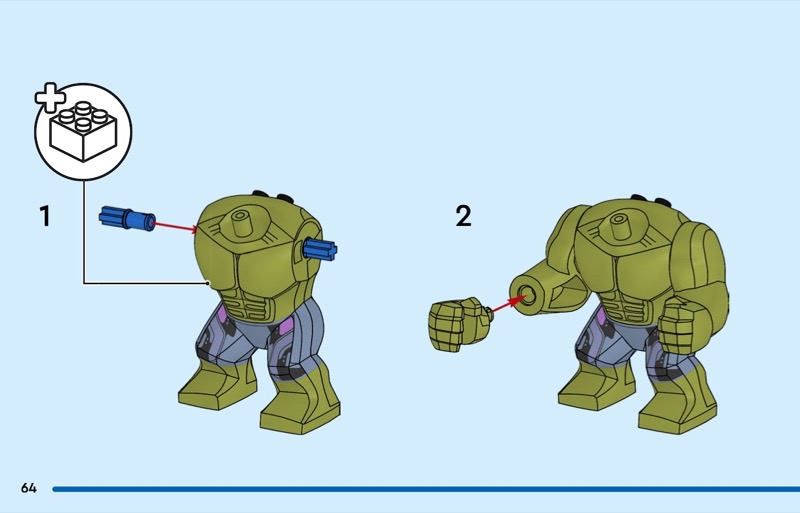 1

2

64