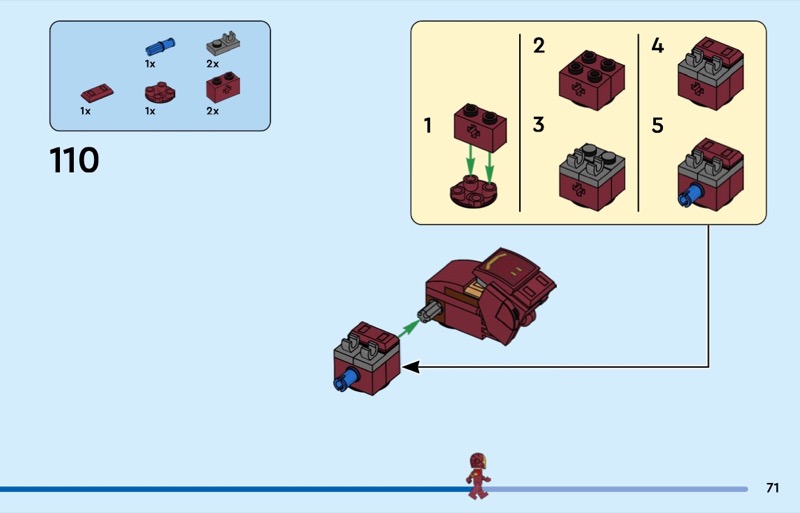 1x
2x
1x
1x
2x

110

1
2
3
4
5

71