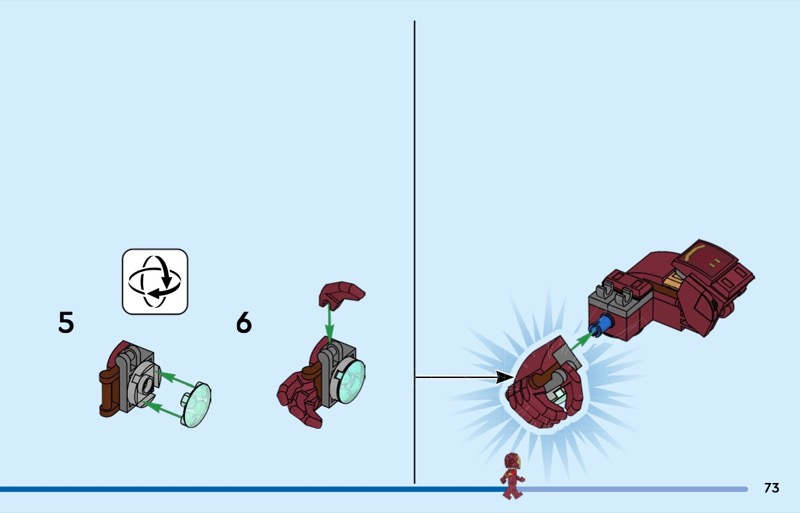 5

6

73