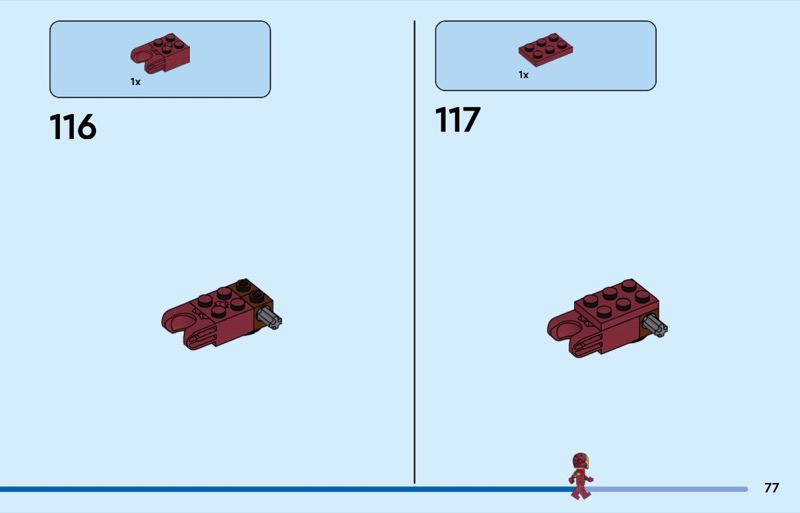 1x

116

1x

117

77