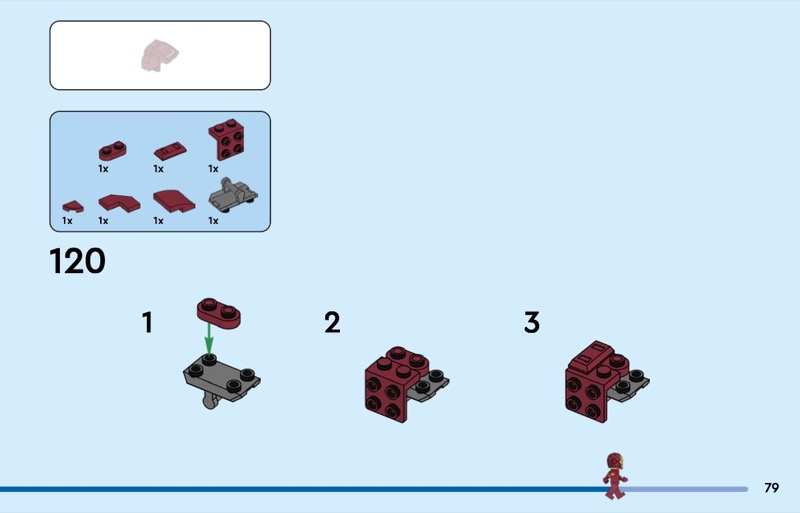 1x 1x 1x
1x 1x 1x 1x

120

1

2

3

79