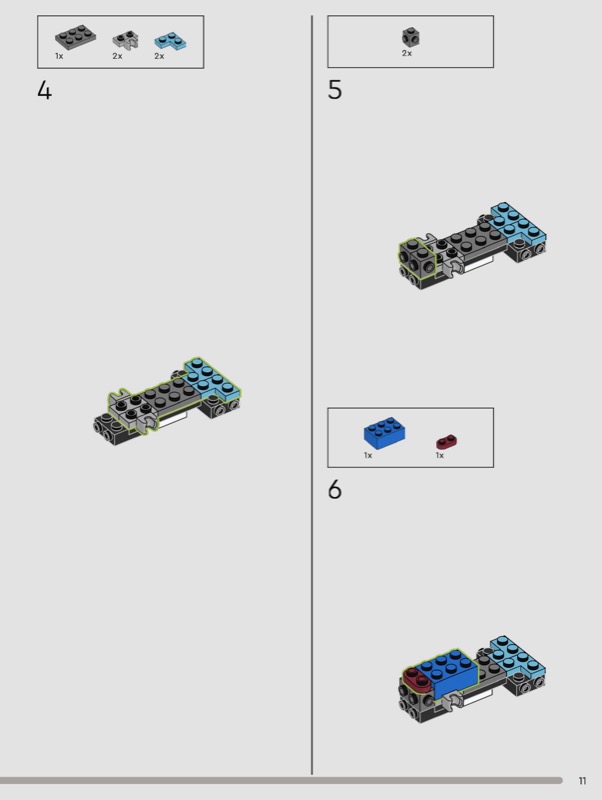 1x 2x 2x

4

2x

5

1x 1x

6

11